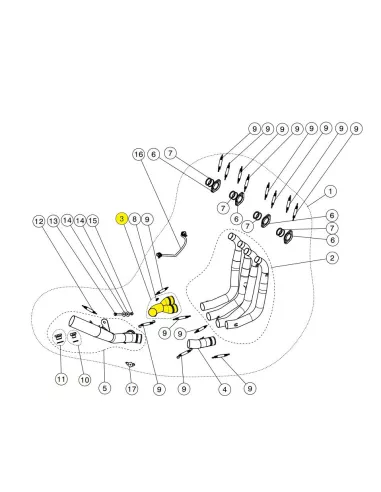 9 9 9 9 9 9 9 9

16 6 7

1

7

6 7

6

7

6

12 13 14 14 15

3 8 9

2

9 9

11 10 5 17 9 9 4 9