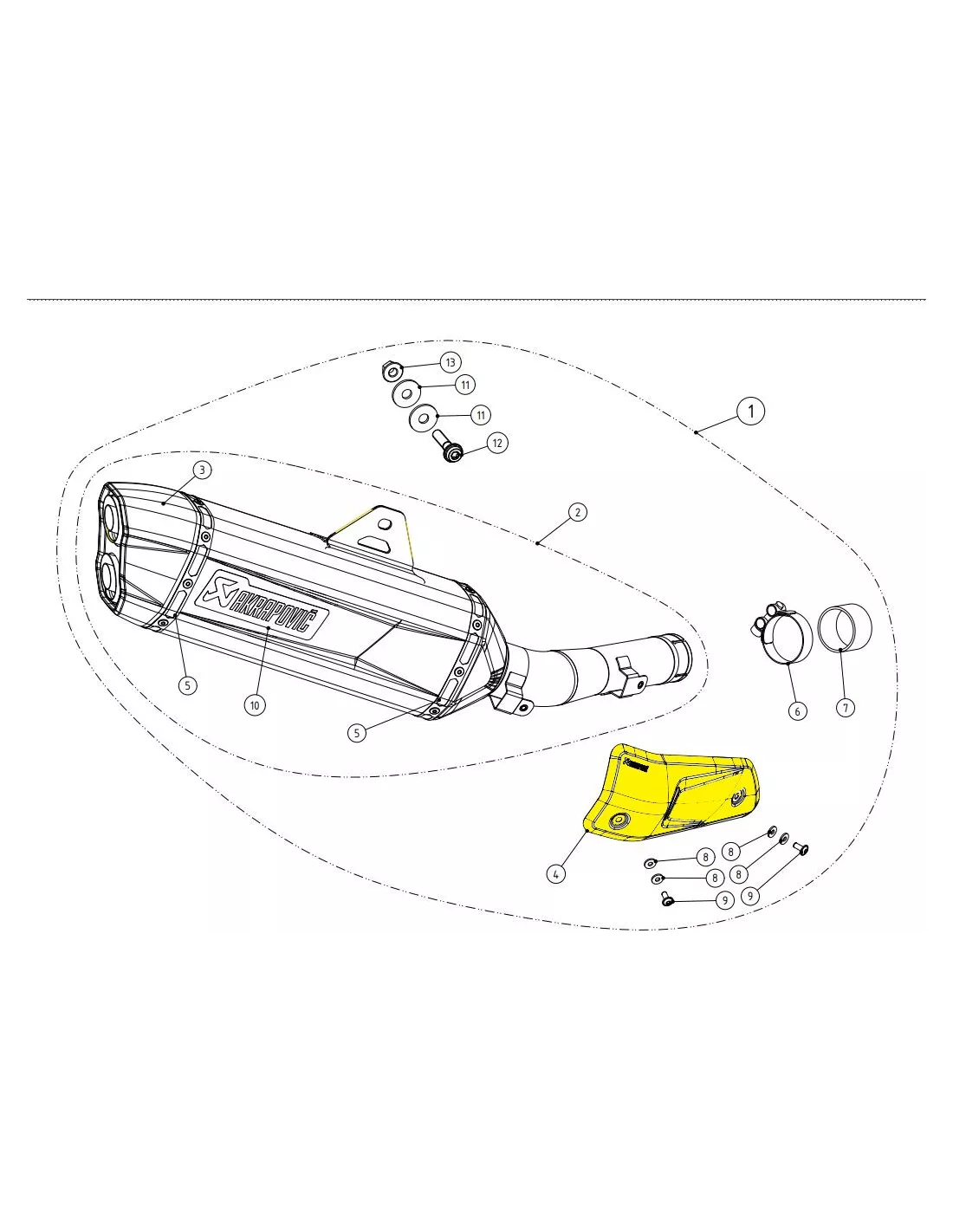 13
11
11
12
1
3
2
AKRAPOVIČ
5
10
5
6
7
4
8
8
8
8
9
9